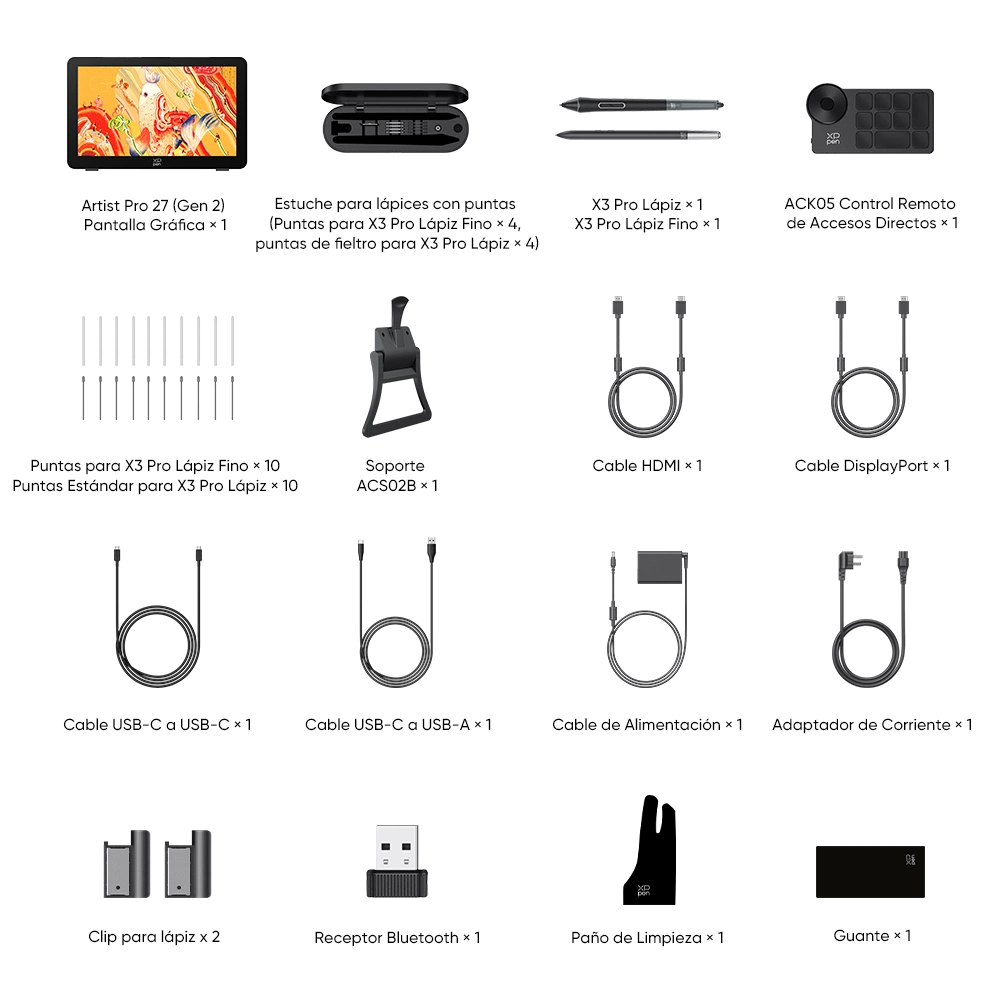 XP pen

Artist Pro 27 (Gen 2)
Pantalla Gráfica × 1

Estuche para lápices con puntas
(Puntas para X3 Pro Lápiz Fino × 4,
puntas de fieltro para X3 Pro Lápiz × 4)

X3 Pro Lápiz × 1
X3 Pro Lápiz Fino × 1

XP pen

ACK05 Control Remoto
de Accesos Directos × 1

Puntas para X3 Pro Lápiz Fino × 10
Puntas Estándar para X3 Pro Lápiz × 10

Soporte
ACS02B × 1

Cable HDMI × 1

Cable DisplayPort × 1

Cable USB-C a USB-C × 1

Cable USB-C a USB-A × 1

Cable de Alimentación × 1

Adaptador de Corriente × 1

Clip para lápiz x 2

Receptor Bluetooth × 1

XP pen

Paño de Limpieza × 1

XP pen

Guante × 1